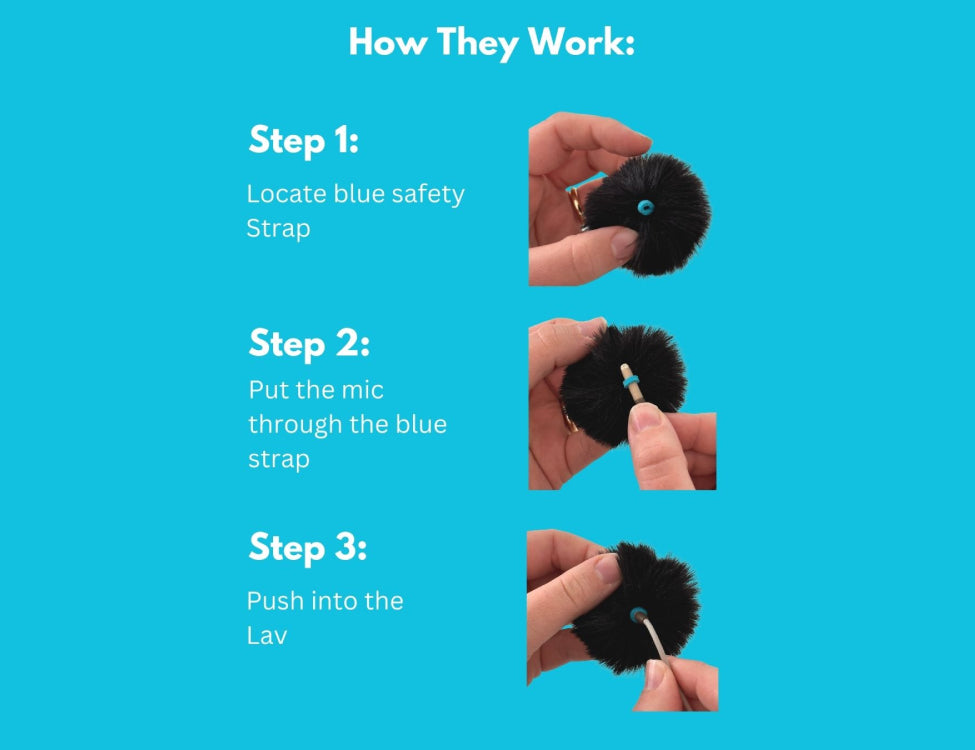 How They Work:

Step 1:

Locate blue safety Strap

Step 2:

Put the mic through the blue strap

Step 3:

Push into the Lav