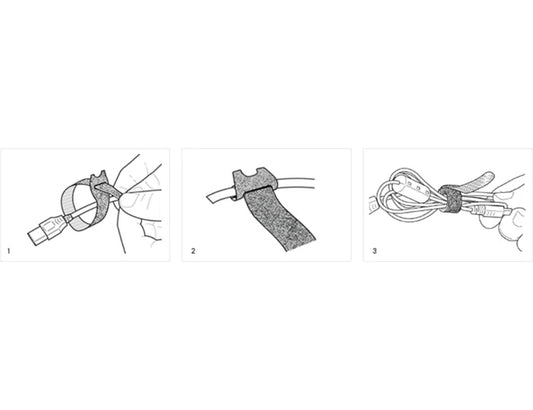 1

2

3