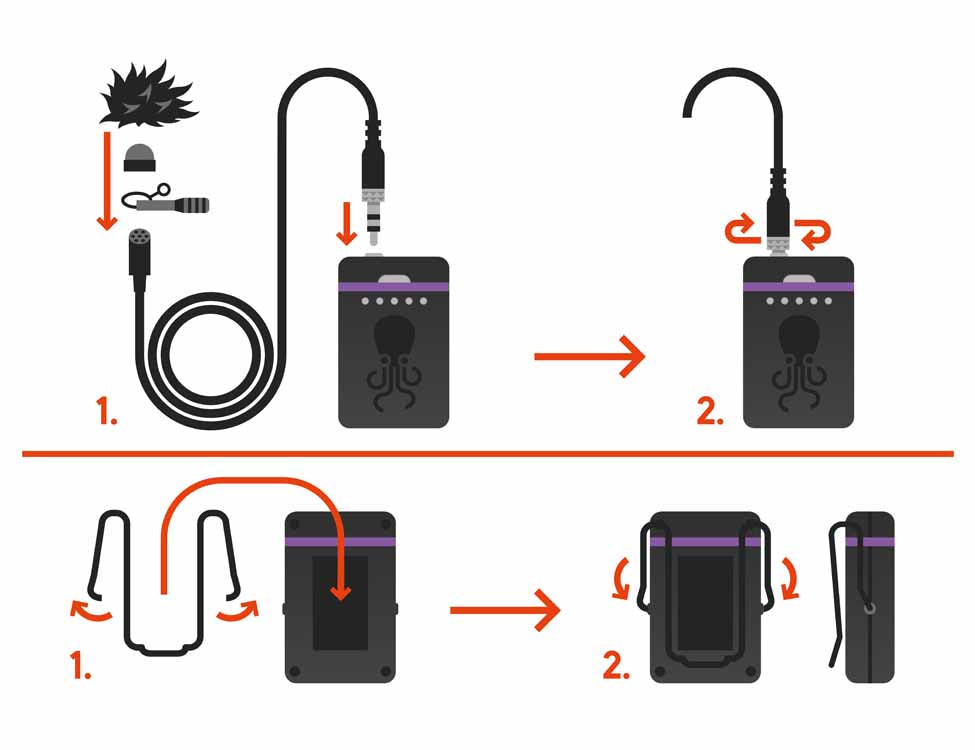 1.

2.

1.

2.