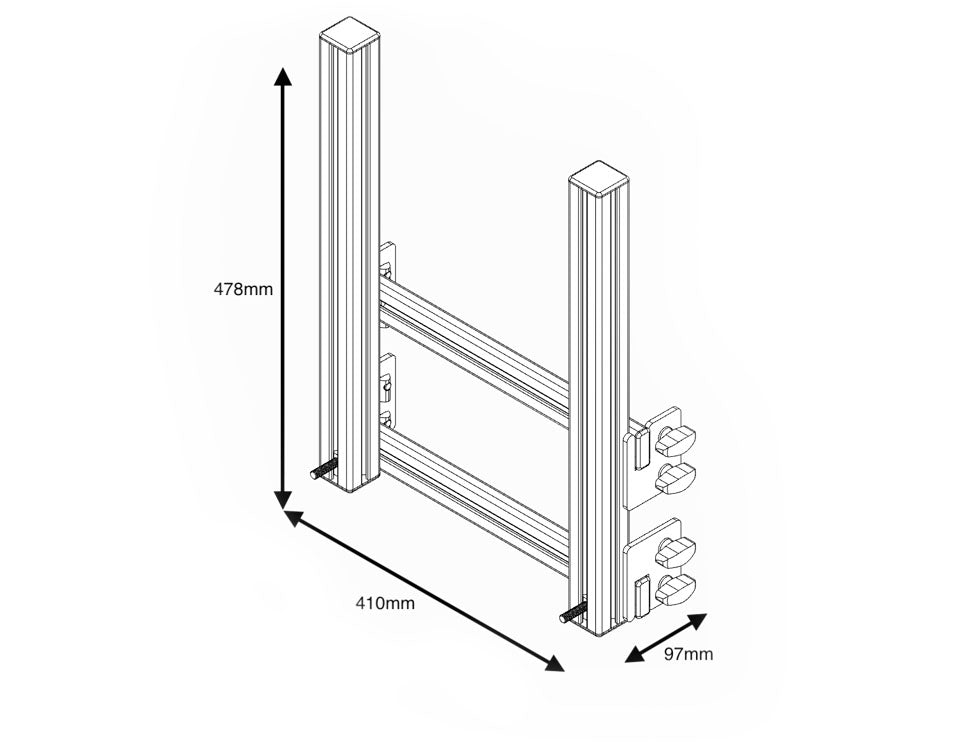 478mm

410mm

97mm