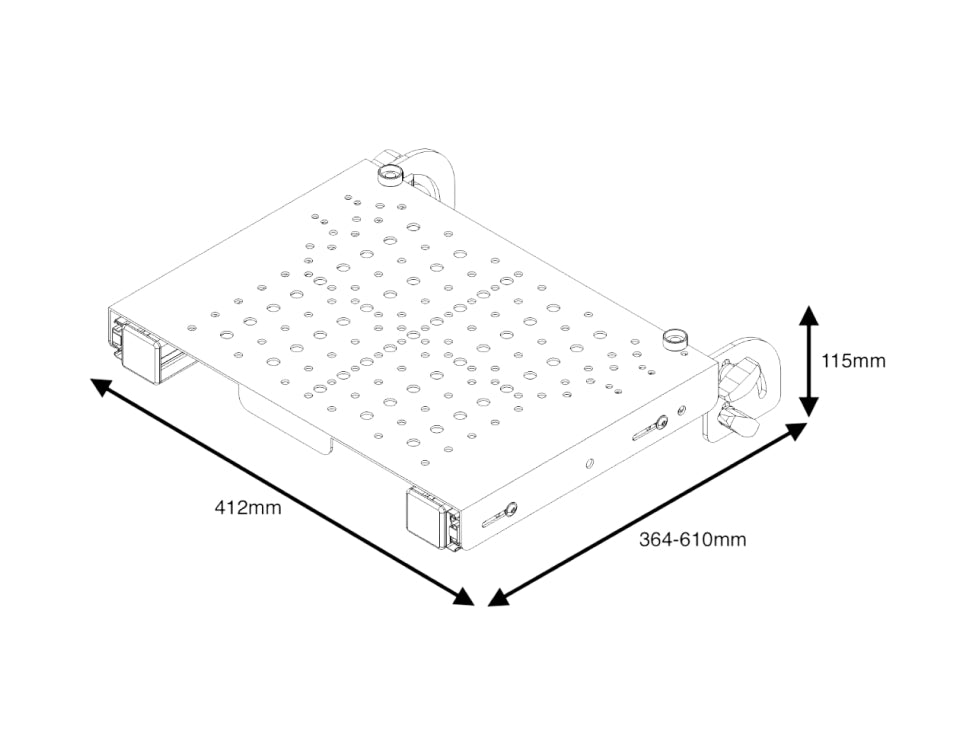 115mm

412mm

364-610mm