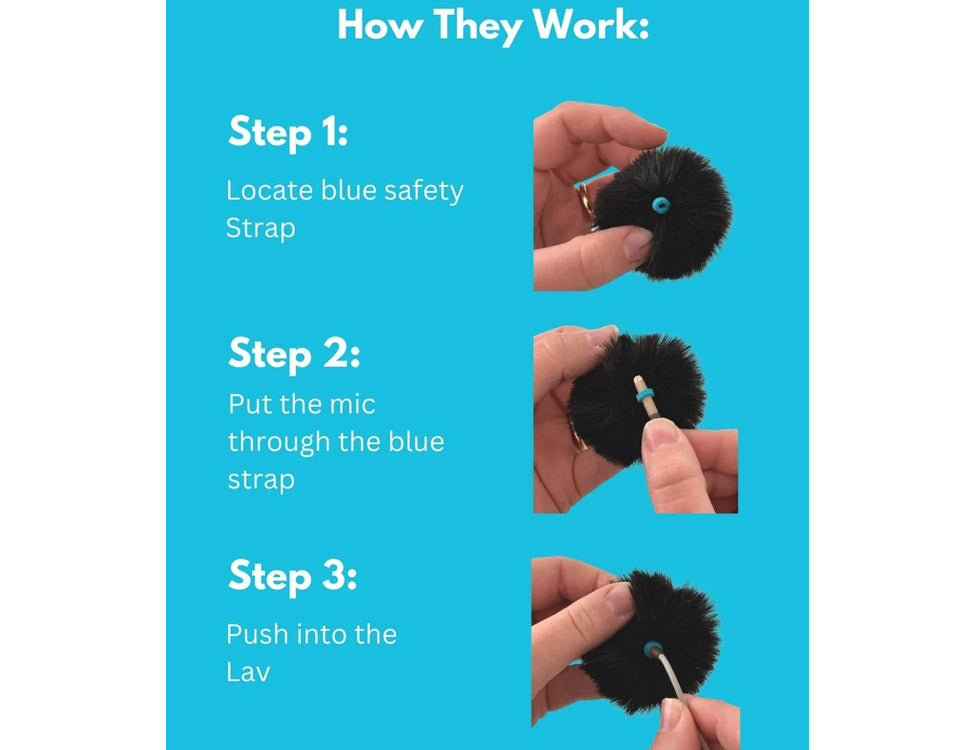 How They Work:

Step 1:

Locate blue safety Strap

Step 2:

Put the mic through the blue strap

Step 3:

Push into the Lav