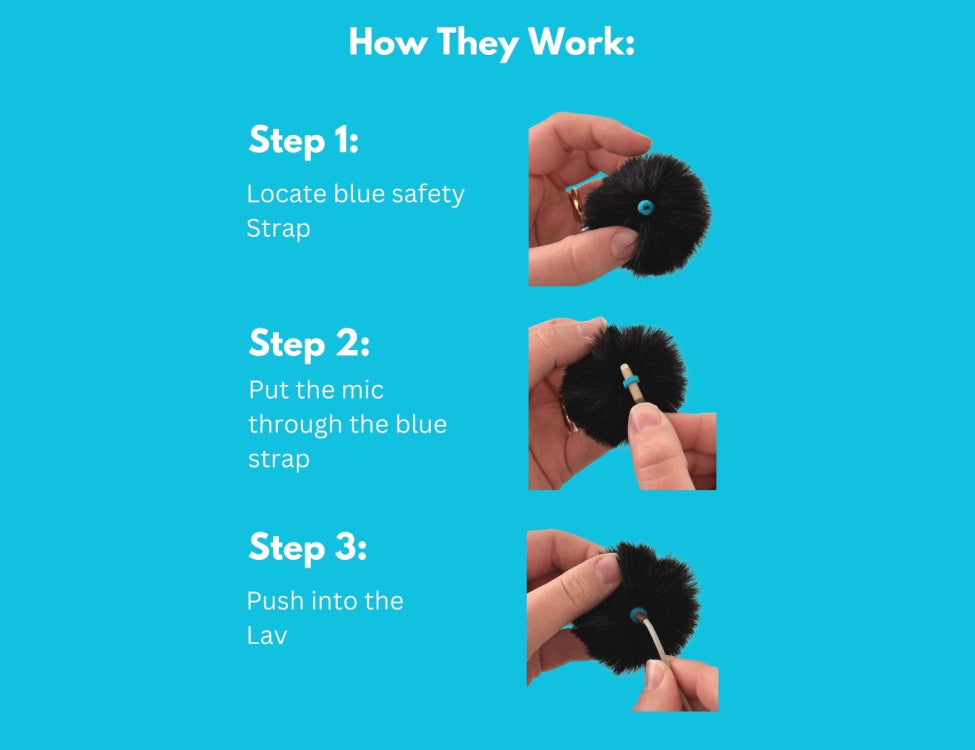 How They Work:

Step 1:

Locate blue safety Strap

Step 2:

Put the mic through the blue strap

Step 3:

Push into the Lav