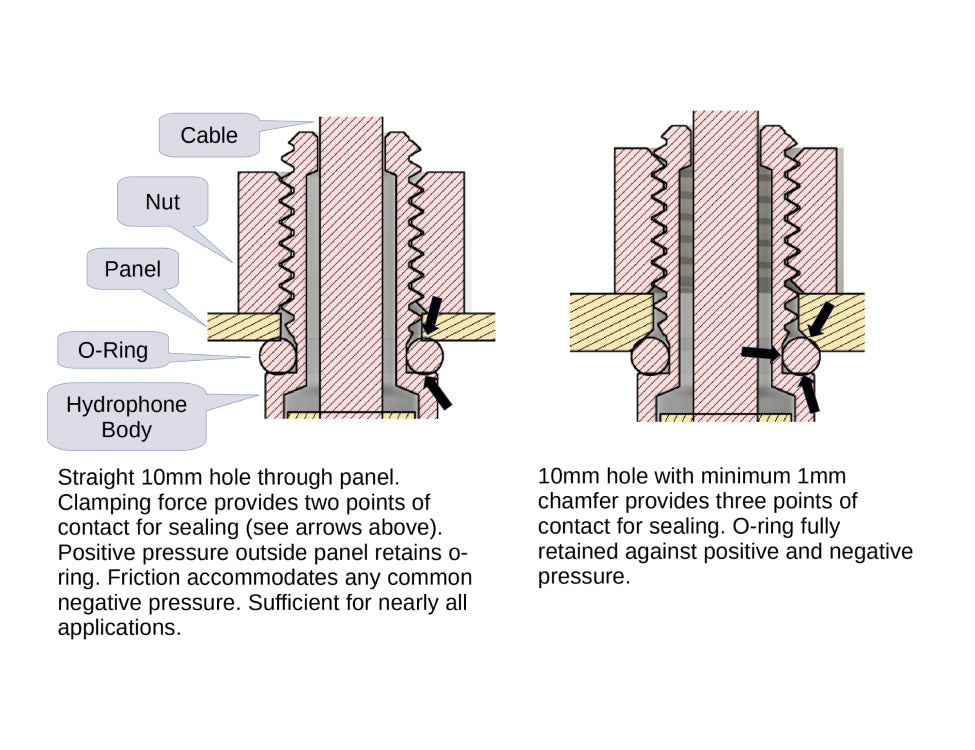 Cable

Nut

Panel

O-Ring

Hydrophone Body

Straight 10mm hole through panel. Clamping force provides two points of contact for sealing (see arrows above). Positive pressure outside panel retains o-ring. Friction accommodates any common negative pressure. Sufficient for nearly all applications.

10mm hole with minimum 1mm chamfer provides three points of contact for sealing. O-ring fully retained against positive and negative pressure.