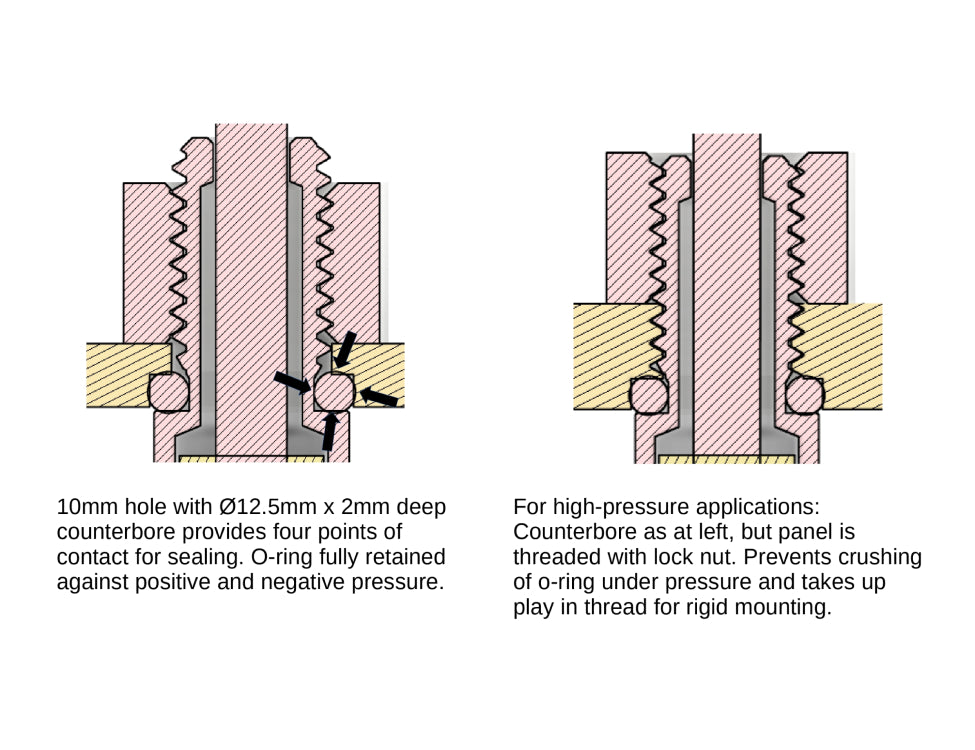 10mm hole with Ø12.5mm x 2mm deep counterbore provides four points of contact for sealing. O-ring fully retained against positive and negative pressure.

For high-pressure applications: Counterbore as at left, but panel is threaded with lock nut. Prevents crushing of o-ring under pressure and takes up play in thread for rigid mounting.