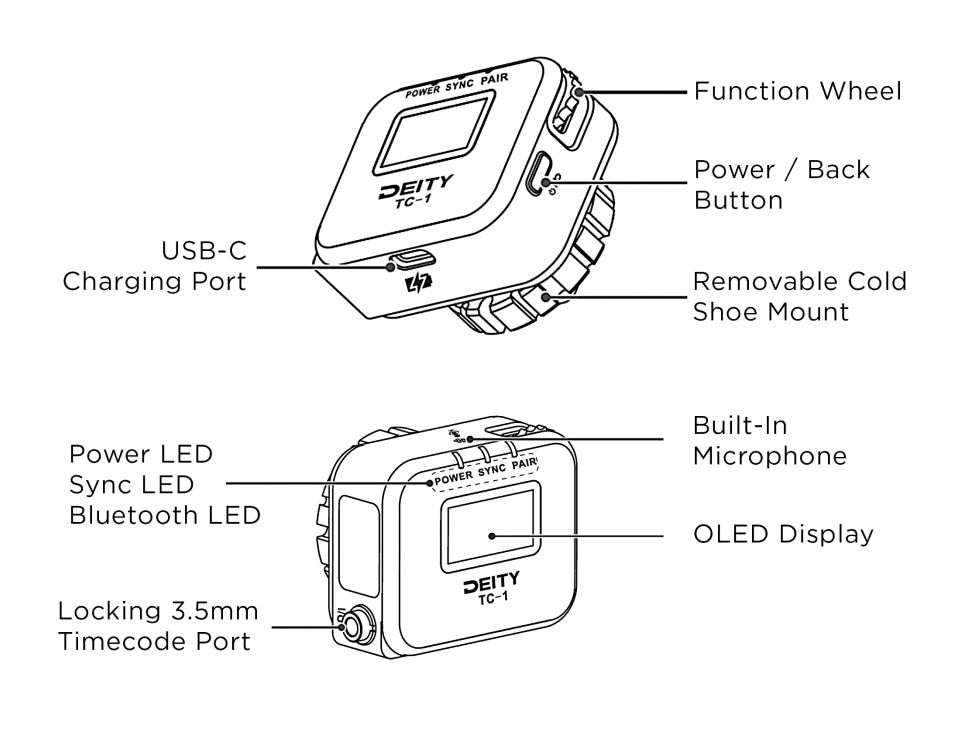 POWER SYNC PAIR

DEITY
TC-1

Function Wheel

Power / Back Button

USB-C Charging Port

Removable Cold Shoe Mount

Built-In Microphone

Power LED
Sync LED
Bluetooth LED

POWER SYNC PAIR

OLED Display

DEITY
TC-1

Locking 3.5mm Timecode Port