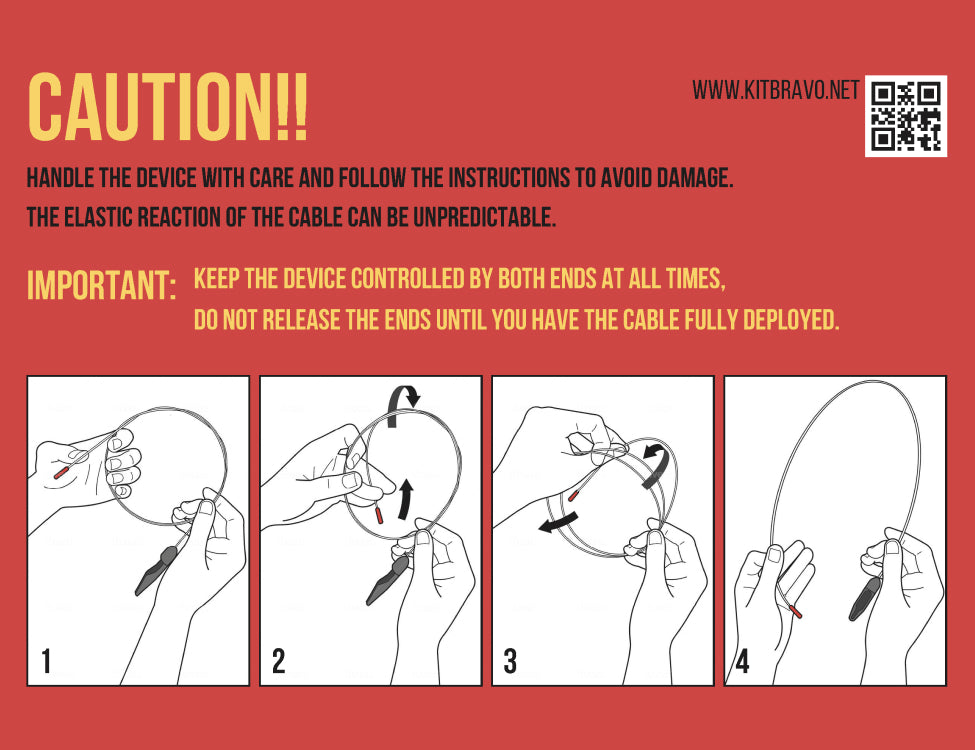 CAUTION!!

WWW.KITBRAVO.NET

HANDLE THE DEVICE WITH CARE AND FOLLOW THE INSTRUCTIONS TO AVOID DAMAGE.
THE ELASTIC REACTION OF THE CABLE CAN BE UNPREDICTABLE.

IMPORTANT: KEEP THE DEVICE CONTROLLED BY BOTH ENDS AT ALL TIMES, DO NOT RELEASE THE ENDS UNTIL YOU HAVE THE CABLE FULLY DEPLOYED.

1

2

3

4