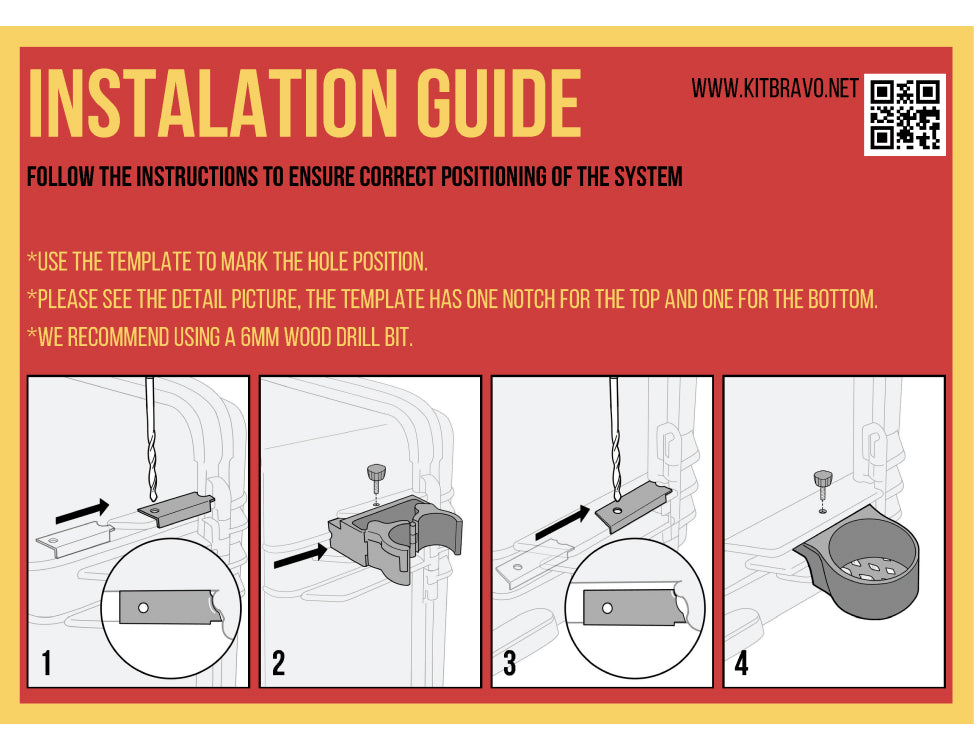 INSTALATION GUIDE

WWW.KITBRAVO.NET

FOLLOW THE INSTRUCTIONS TO ENSURE CORRECT POSITIONING OF THE SYSTEM

*USE THE TEMPLATE TO MARK THE HOLE POSITION.

*PLEASE SEE THE DETAIL PICTURE, THE TEMPLATE HAS ONE NOTCH FOR THE TOP AND ONE FOR THE BOTTOM.

*WE RECOMMEND USING A 6MM WOOD DRILL BIT.

1

2

3

4