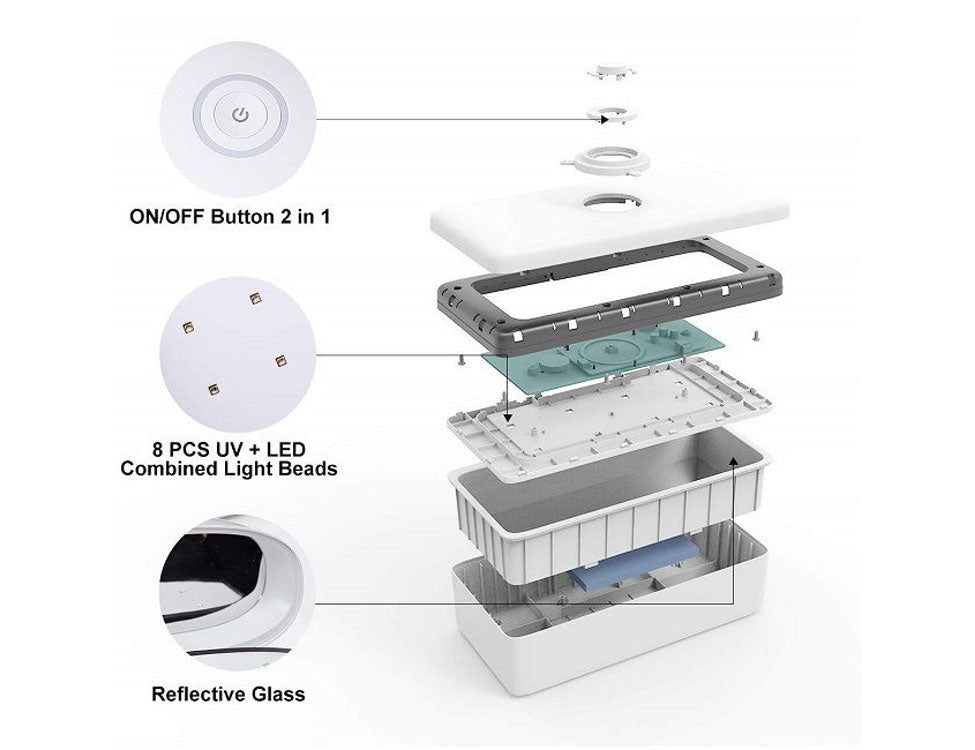 ON/OFF Button 2 in 1

8 PCS UV + LED
Combined Light Beads

Reflective Glass